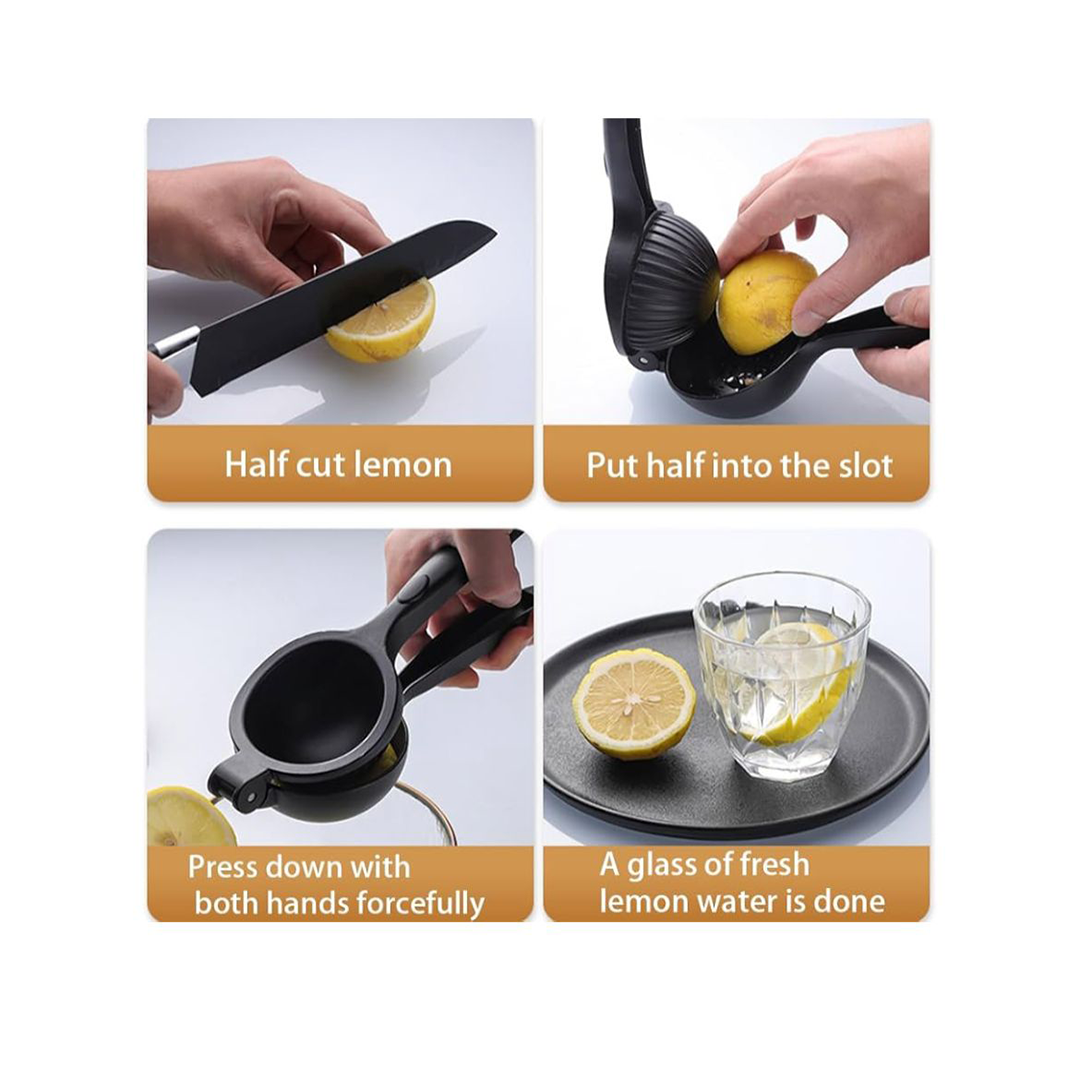 Half cut lemon

Put half into the slot

Press down with both hands forcefully

A glass of fresh lemon water is done